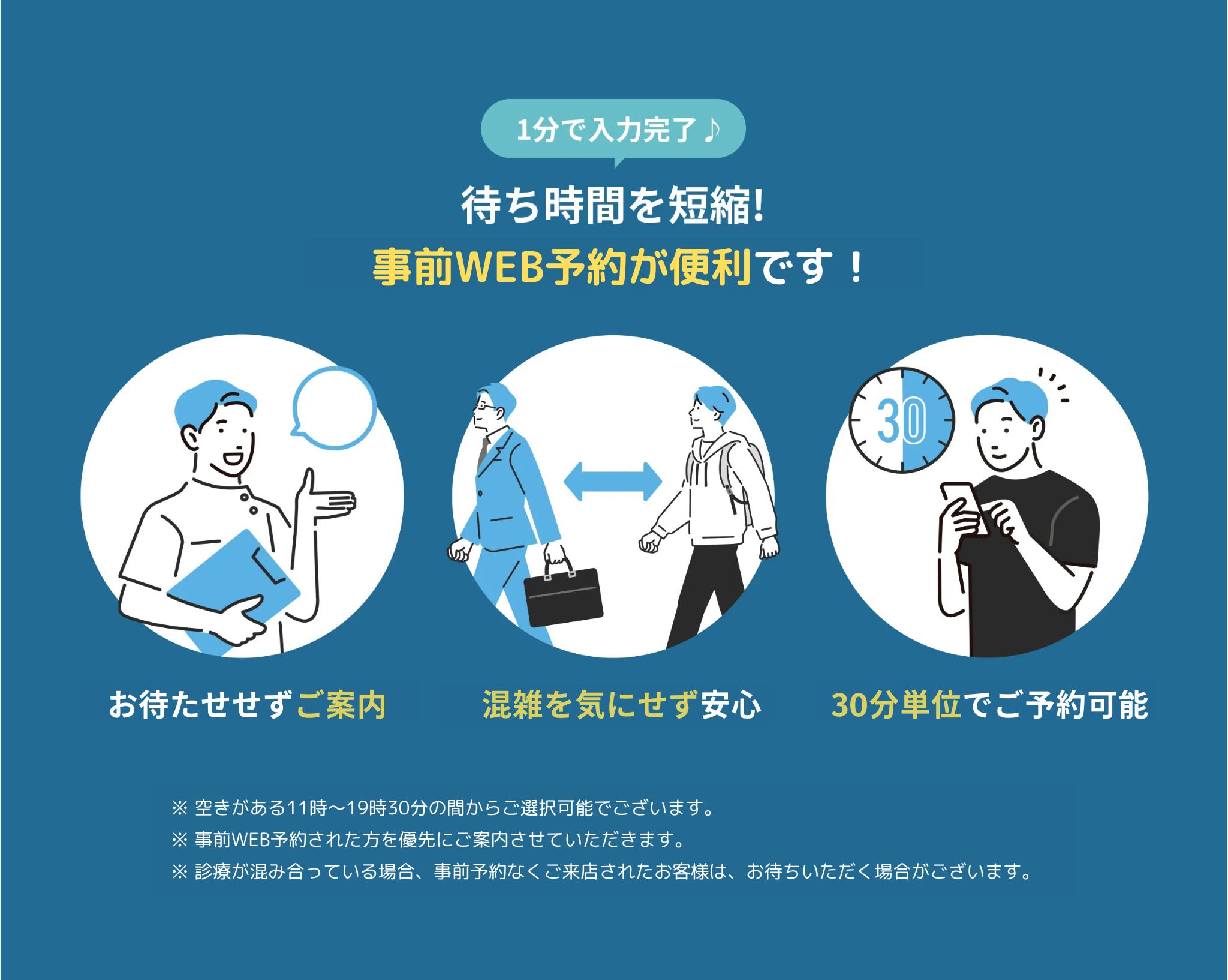 1分で入力完了♪

待ち時間を短縮!
事前WEB予約が便利です！

30

お待たせせずご案内

混雑を気にせず安心

30分単位でご予約可能

※ 空きがある11時〜19時30分の間からご選択可能でございます。
※ 事前WEB予約された方を優先にご案内させていただきます。
※ 診療が混み合っている場合、事前予約なくご来店されたお客様は、お待ちいただく場合がございます。