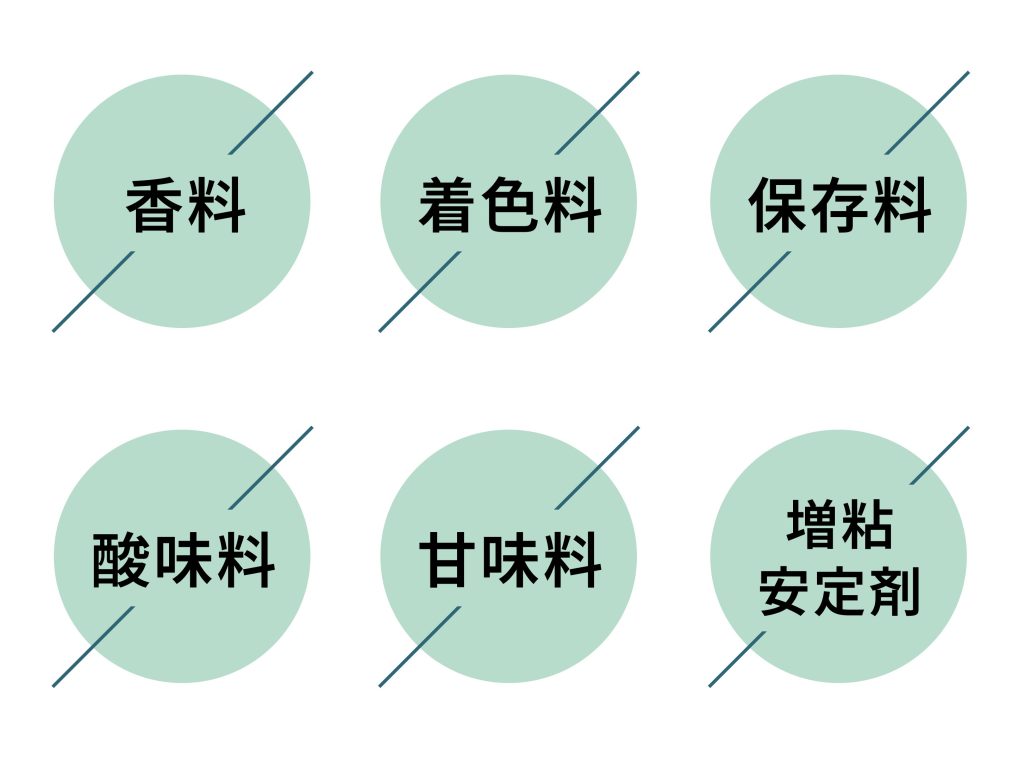 香料

着色料

保存料

酸味料

甘味料

増粘
安定剤